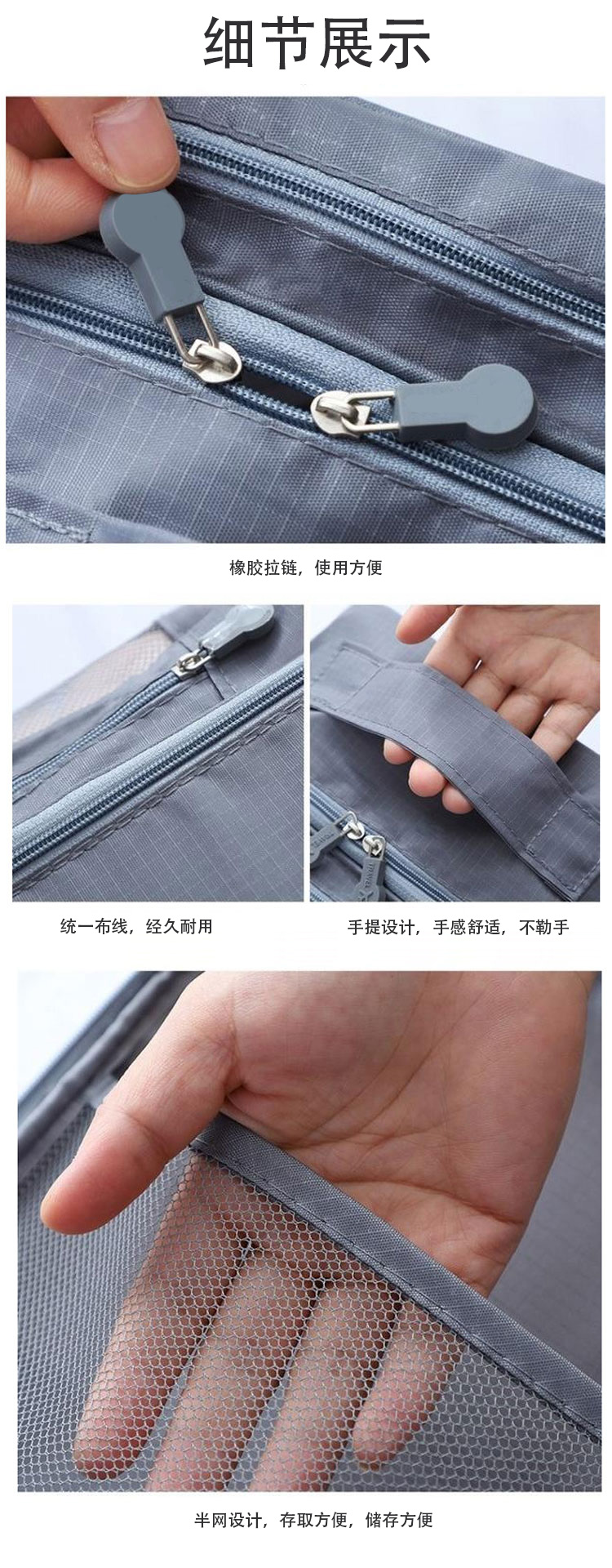 细节展示

橡胶拉链，使用方便

统一布线，经久耐用

手提设计，手感舒适，不勒手

半网设计，存取方便，储存方便